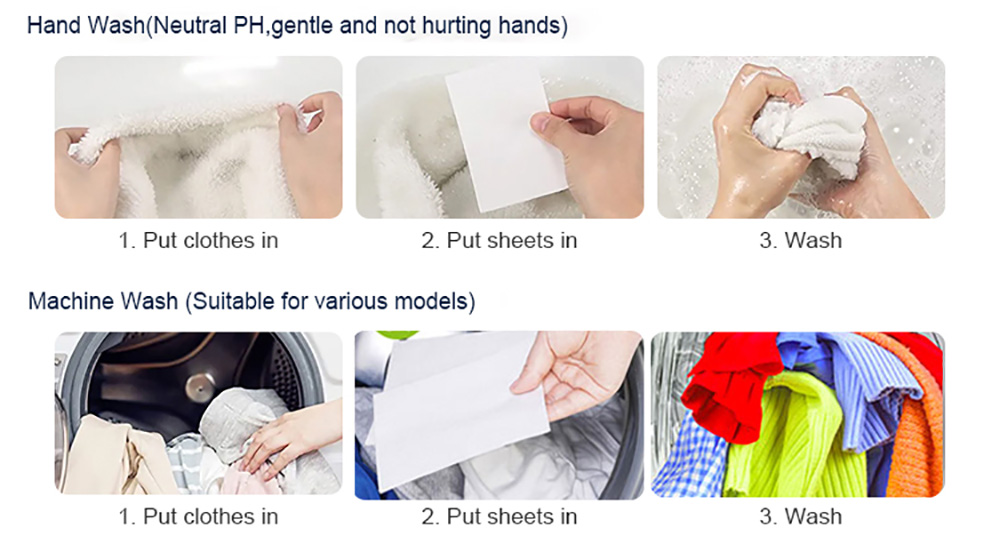 Hand Wash(Neutral PH,gentle and not hurting hands)

1. Put clothes in

2. Put sheets in

3. Wash

Machine Wash (Suitable for various models)

1. Put clothes in

2. Put sheets in

3. Wash